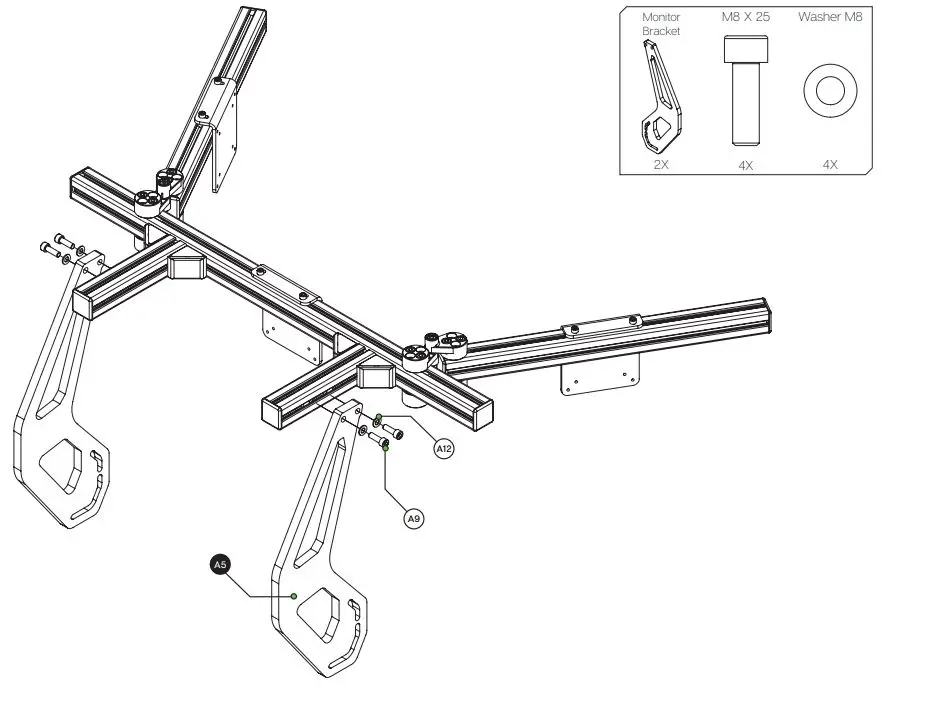 Monitor Bracket
M8 X 25
Washer M8
2X
4X
4X

A12
A9
A5