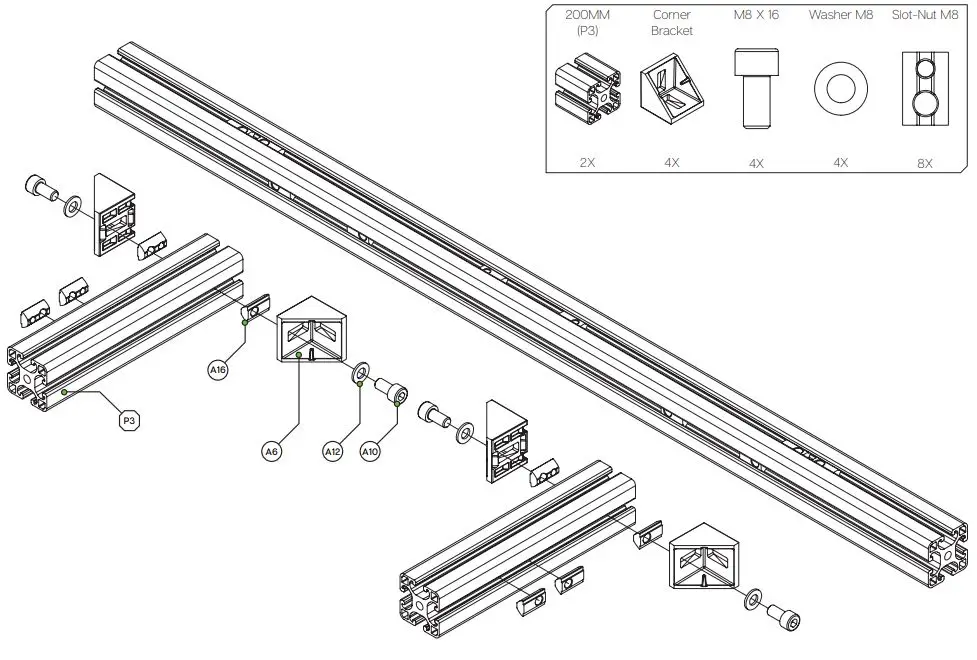 | 200MM (P3) | Corner Bracket | M8 X 16 | Washer M8 | Slot-Nut M8 |
|---|---|---|---|---|
| 2X | 4X | 4X | 4X | 8X |

A16

P3

A6

A12

A10