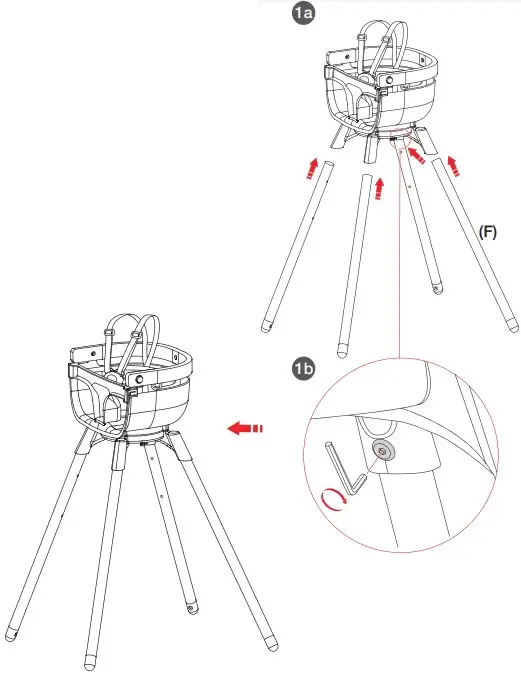 1a

(F)

1b