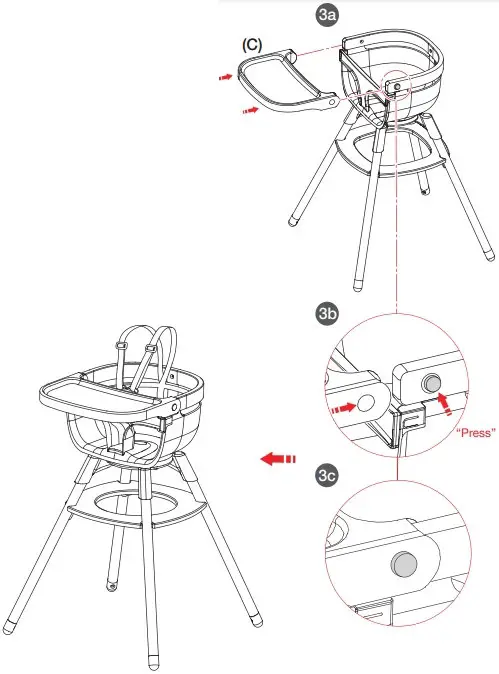 3a

(C)

3b

"Press"

3c