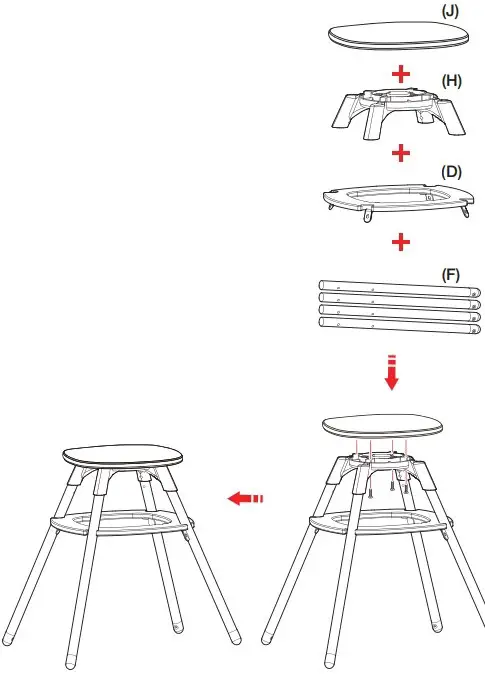 (J)

+

(H)

+

(D)

+

(F)