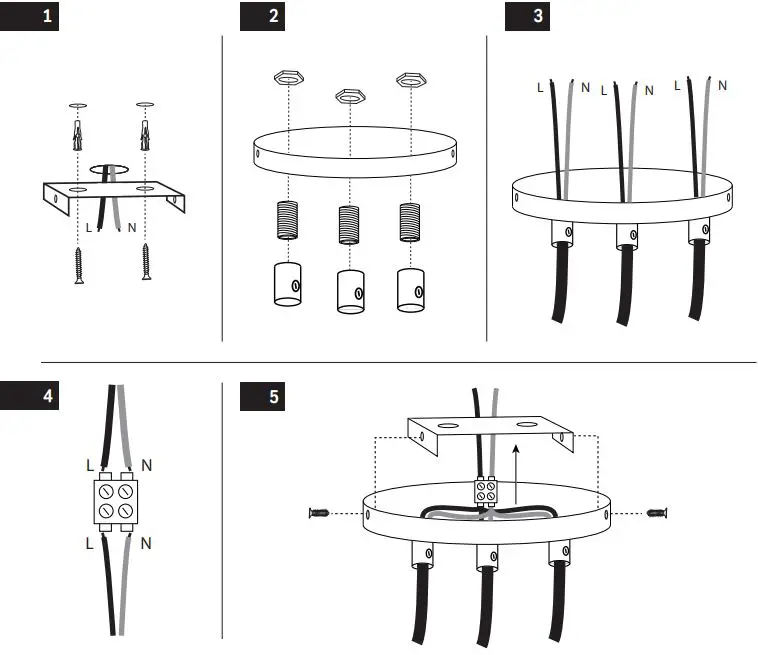 1

L N

2

3

L N L N L N

4

L N

L N

5