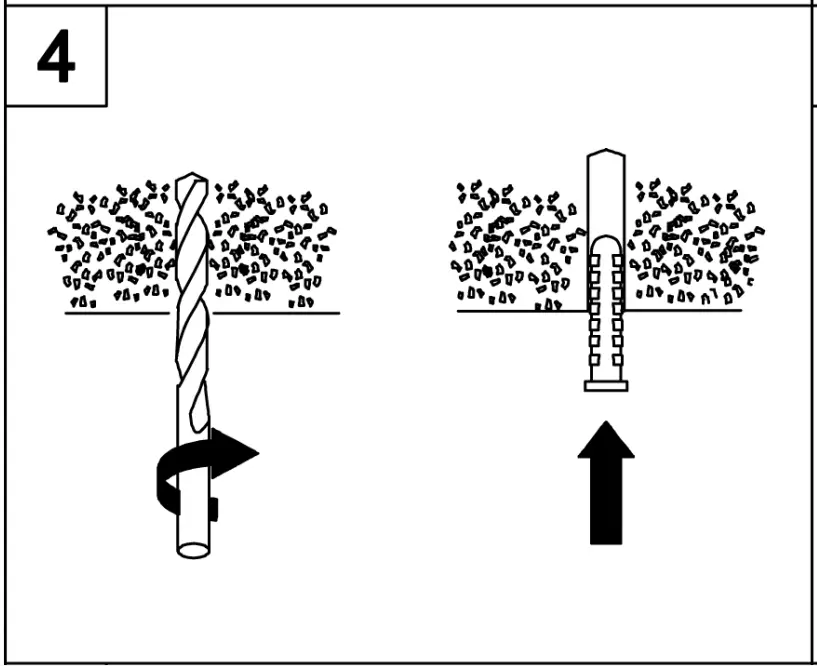 4