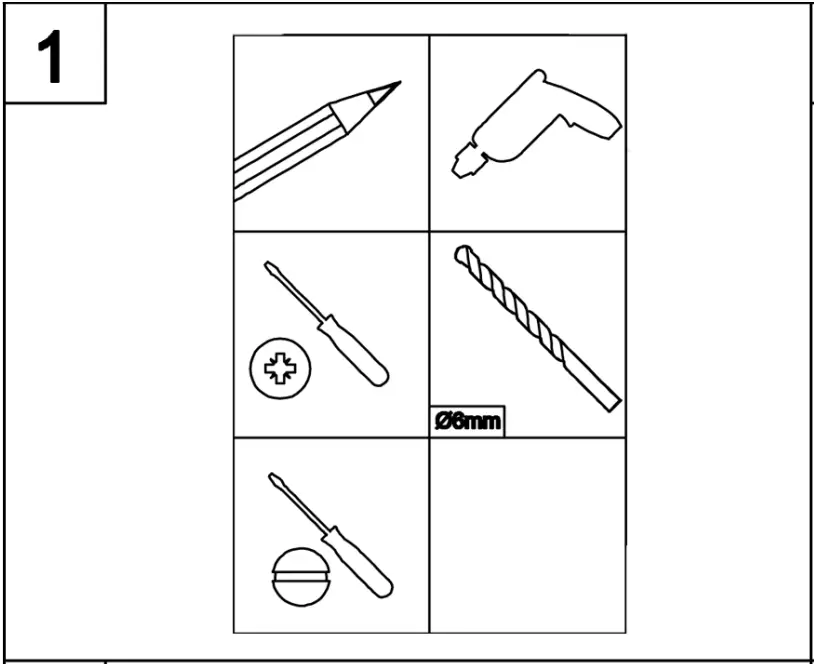 1

Ø6mm