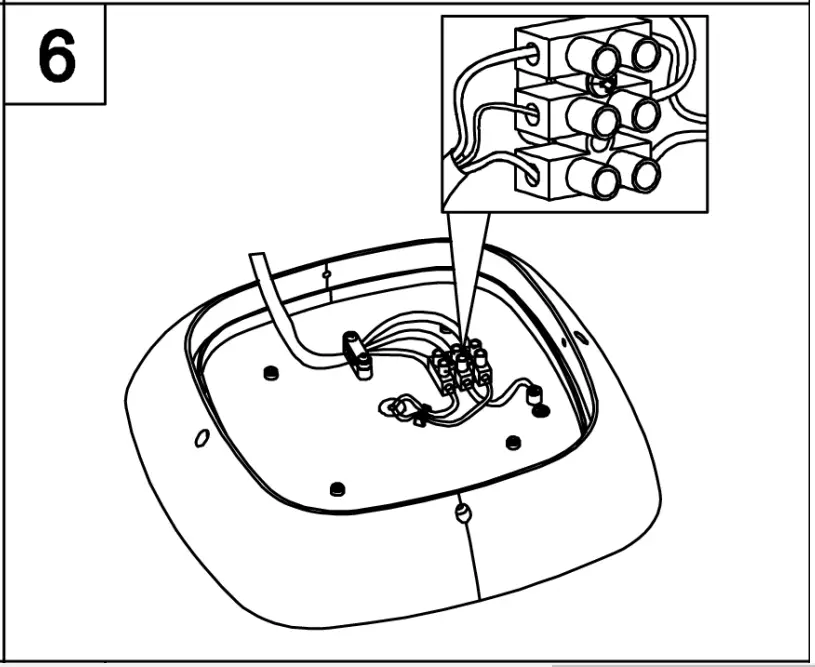 6