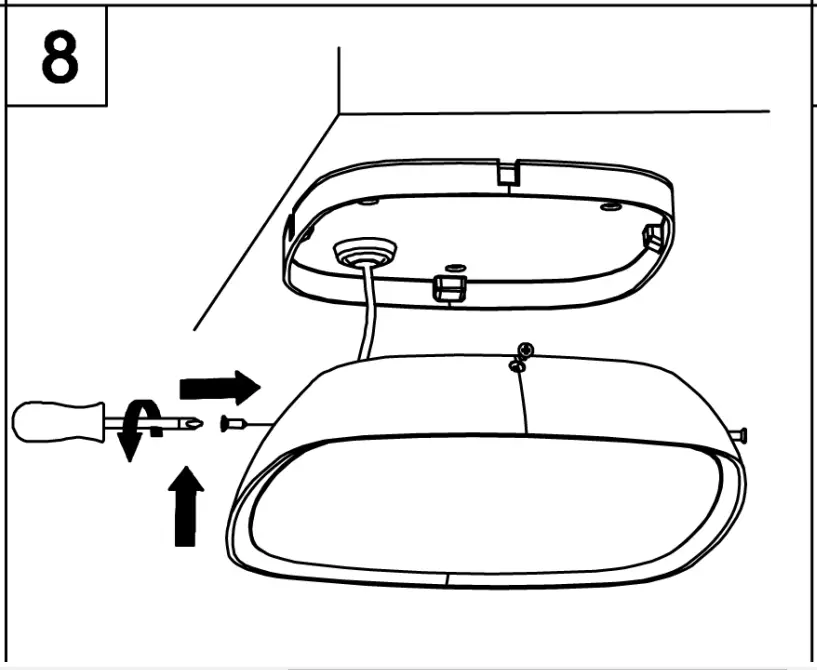 8