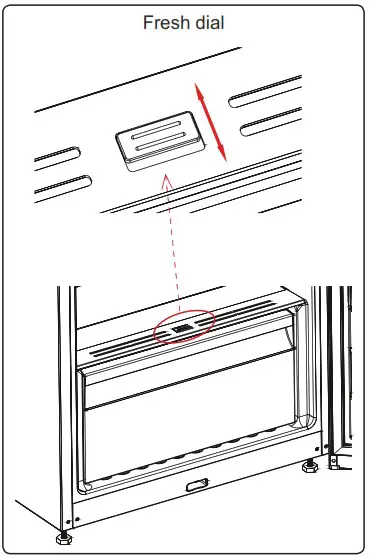 Fresh dial