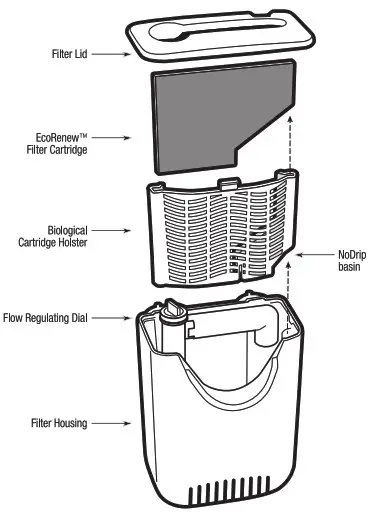 Filter Lid

EcoRenew™
Filter Cartridge

Biological
Cartridge Holster

NoDrip
basin

Flow Regulating Dial

Filter Housing