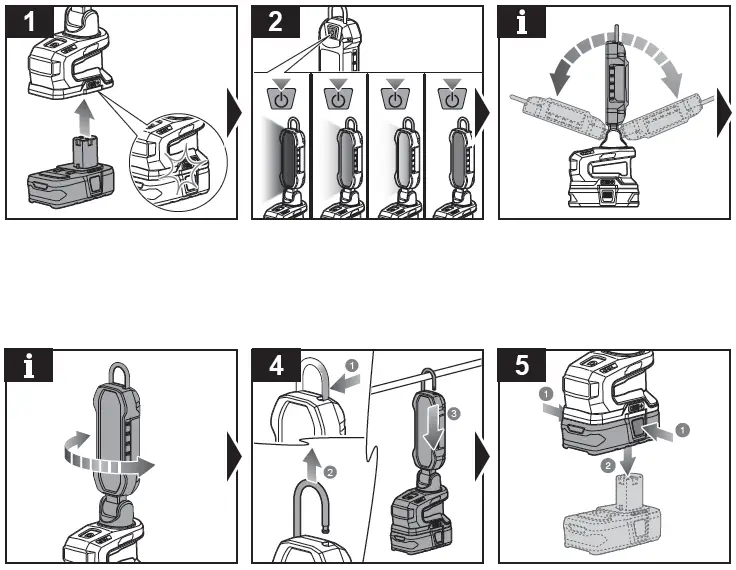 1

2

i

i

4

1

2

3

5

1

1

2