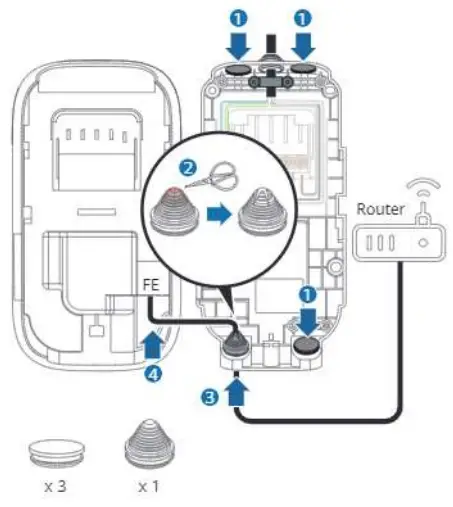 1 1
2
Router
FE
1
4
3
x 3 x 1