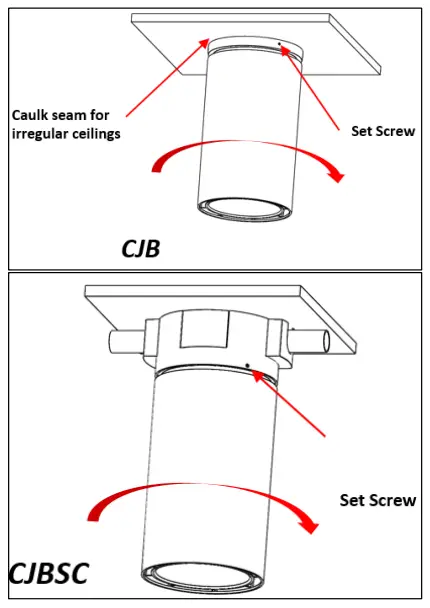 Caulk seam for irregular ceilings

Set Screw

CJB

Set Screw

CJBSC