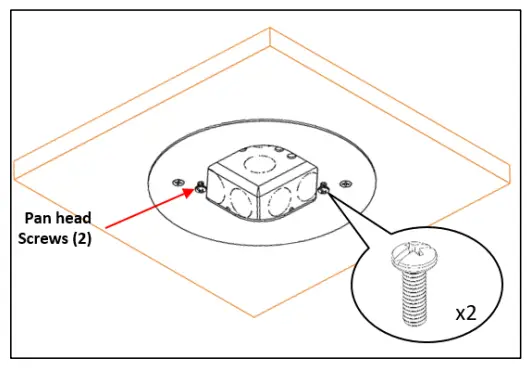 Pan head
Screws (2)

x2