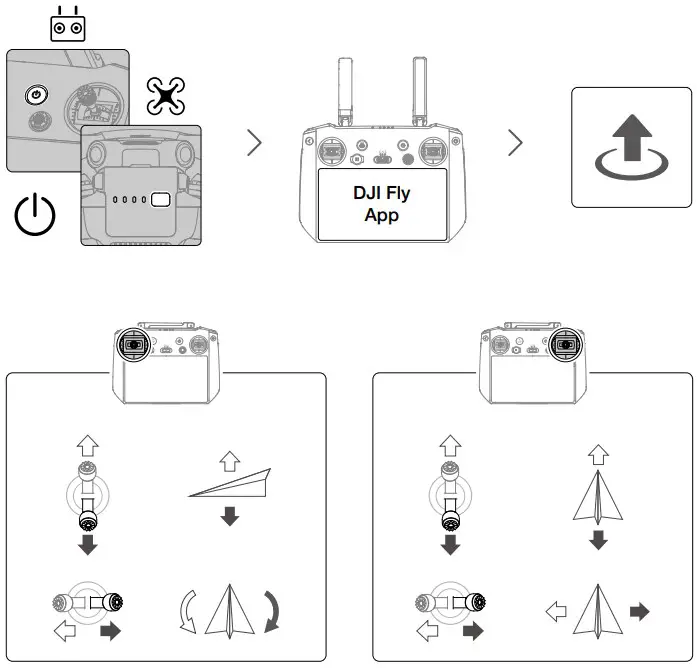 DJI Fly
App