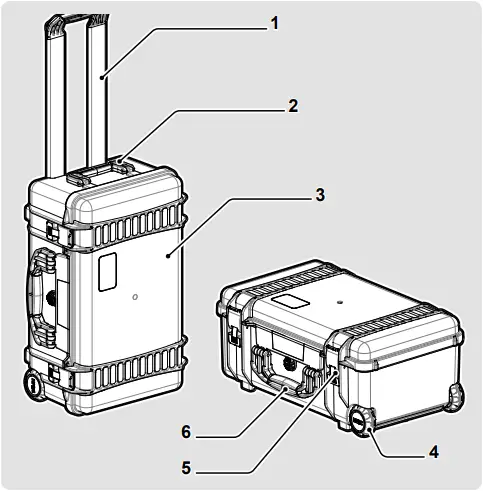 1
2
3
6
5
4