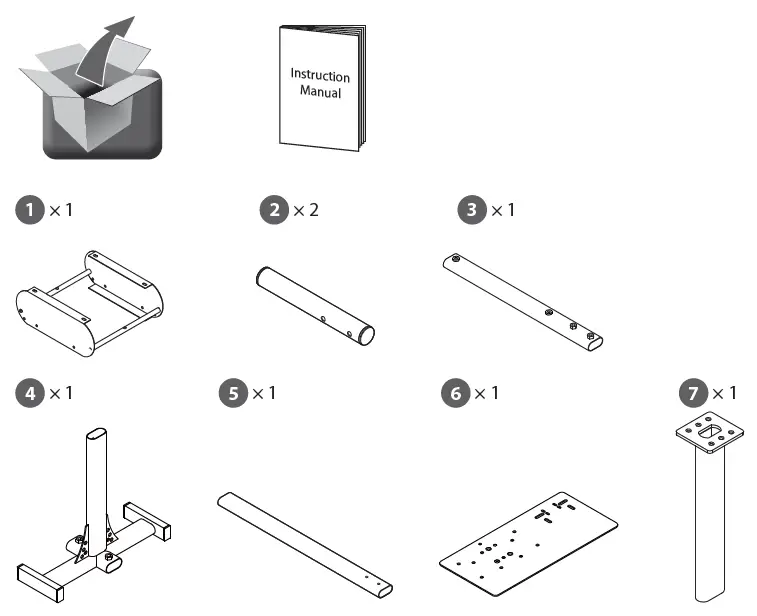 Instruction Manual

1 × 1

2 × 2

3 × 1

4 × 1

5 × 1

6 × 1

7 × 1