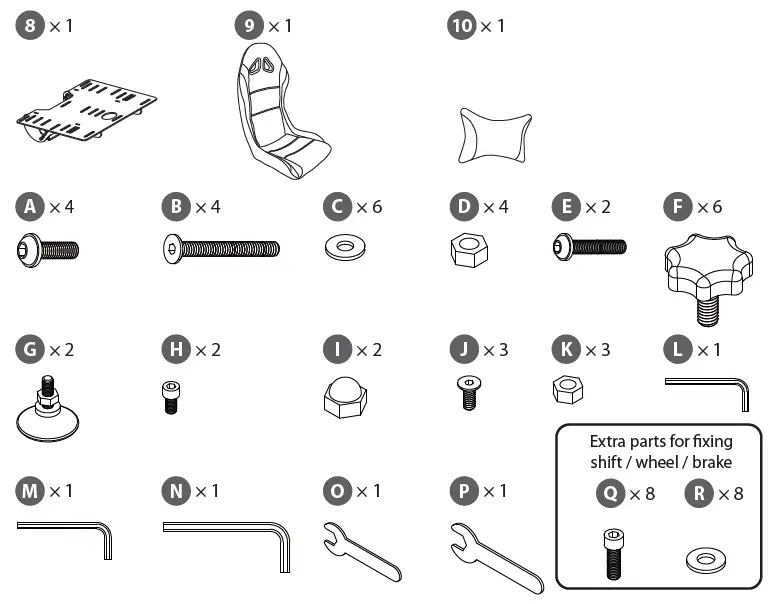 8 × 1

9 × 1

10 × 1

A × 4

B × 4

C × 6

D × 4

E × 2

F × 6

G × 2

H × 2

I × 2

J × 3

K × 3

L × 1

M × 1

N × 1

O × 1

P × 1

Extra parts for fixing shift / wheel / brake

Q × 8

R × 8