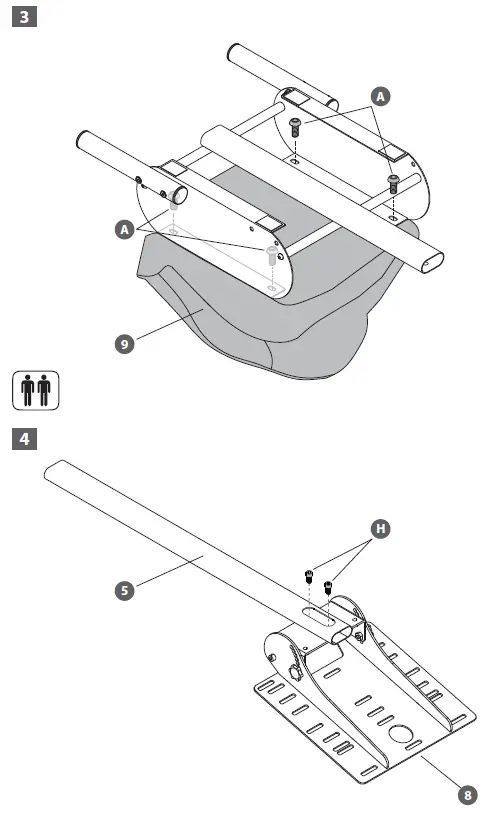 3

A

A

9

4

H

5

8