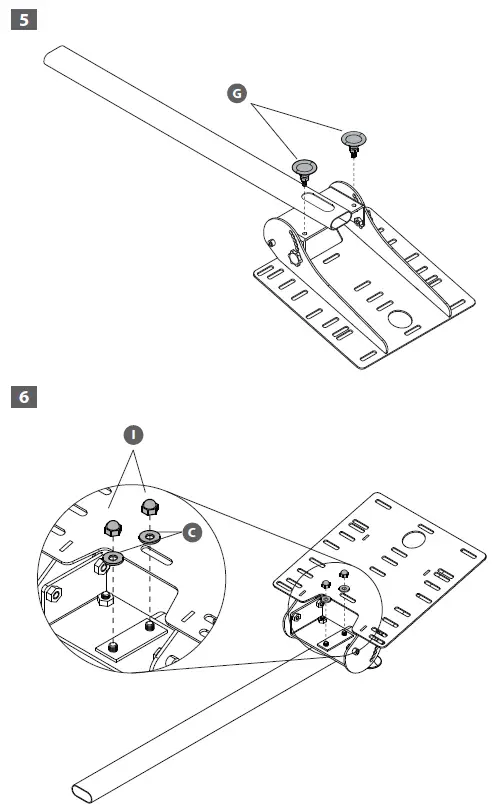 5

G

6

I

C