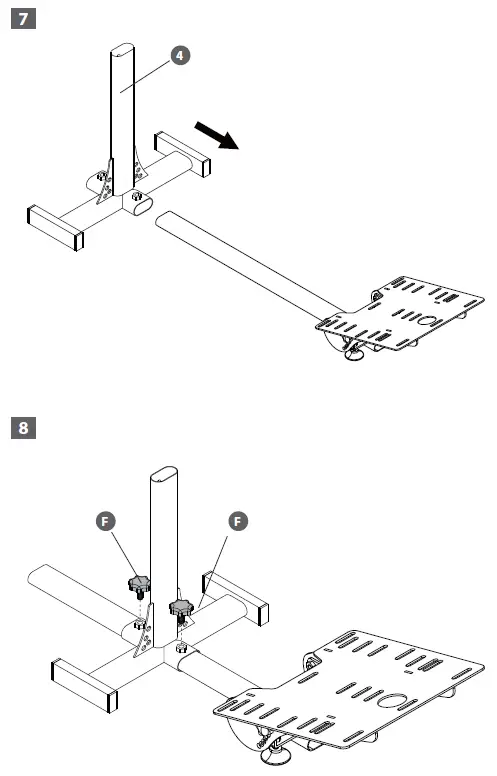 7

4

8

F

F