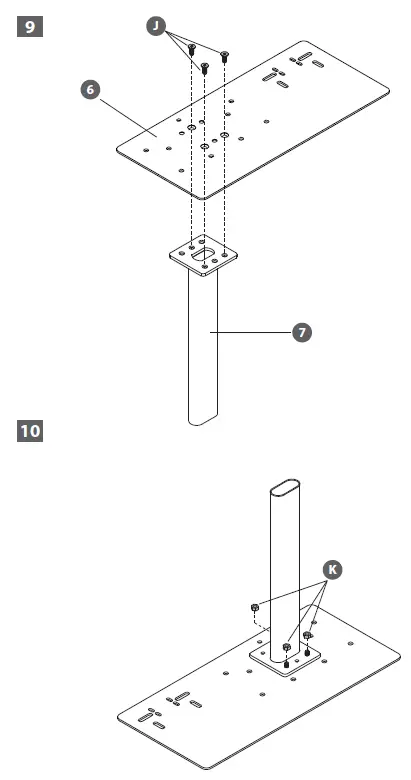 9

J

6

7

10

K