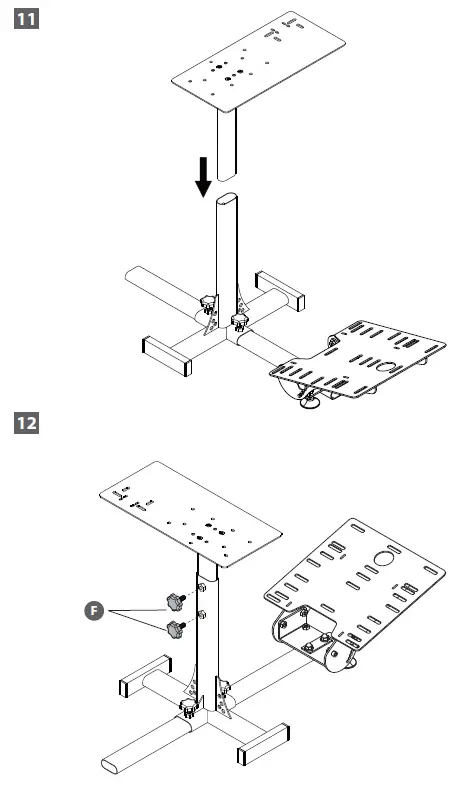 11

12

F