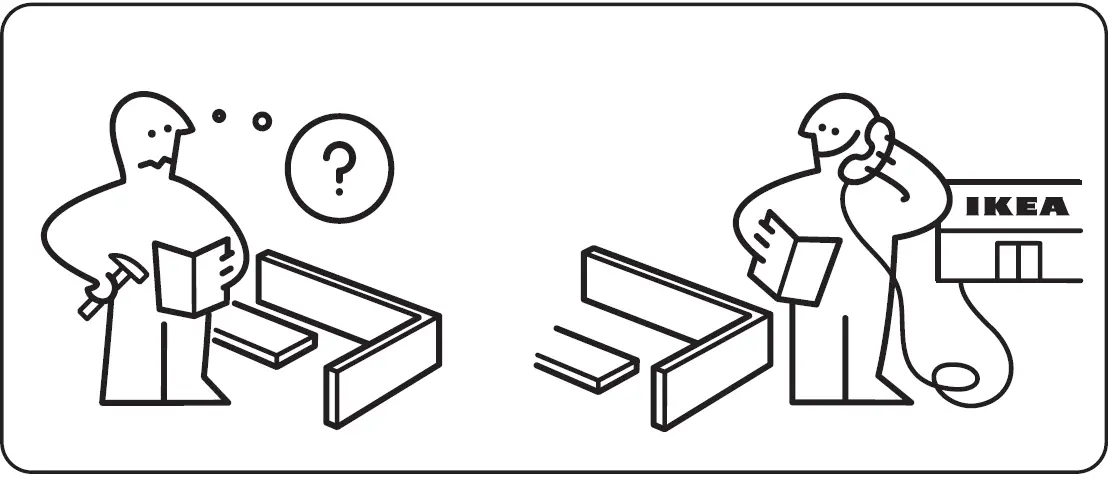 ?

IKEA