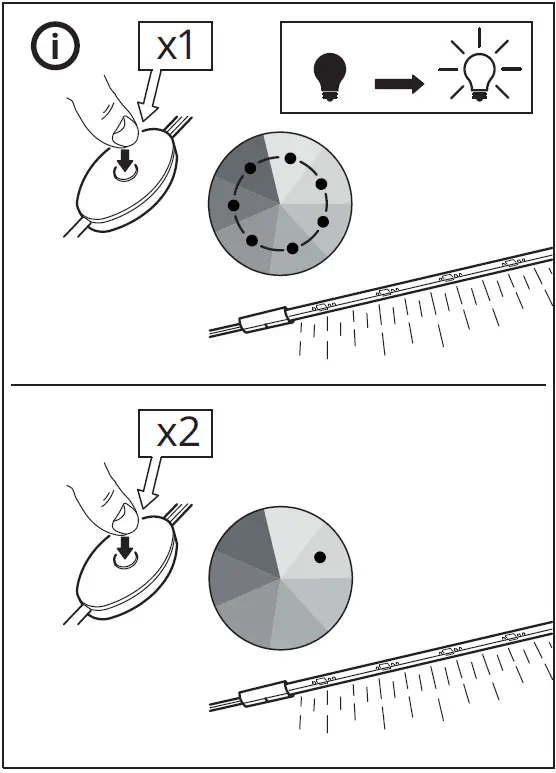 i

x1

x2