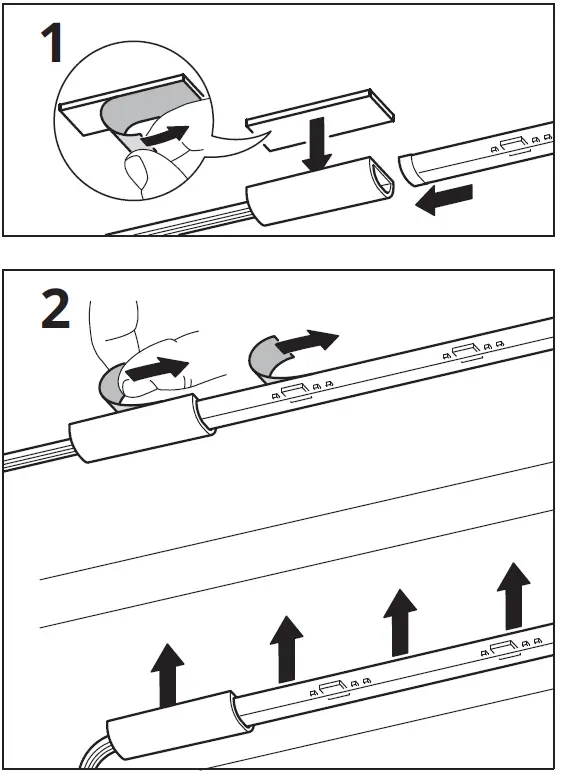 1

2