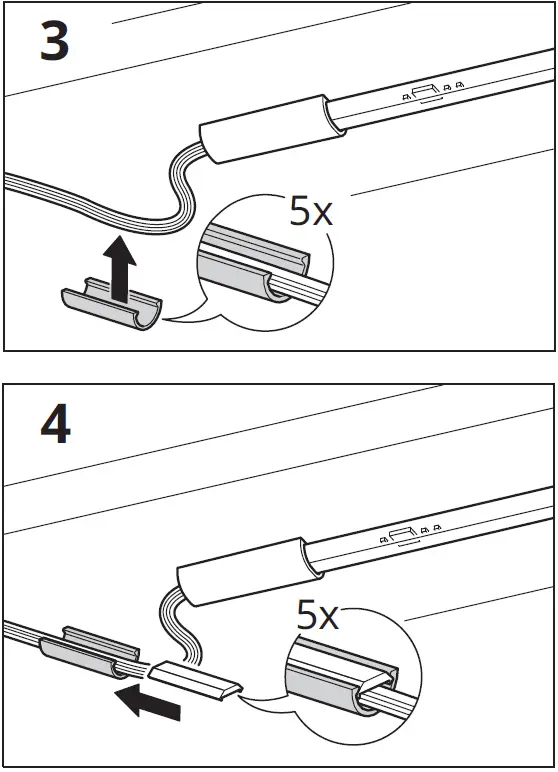 3

5x

4

5x