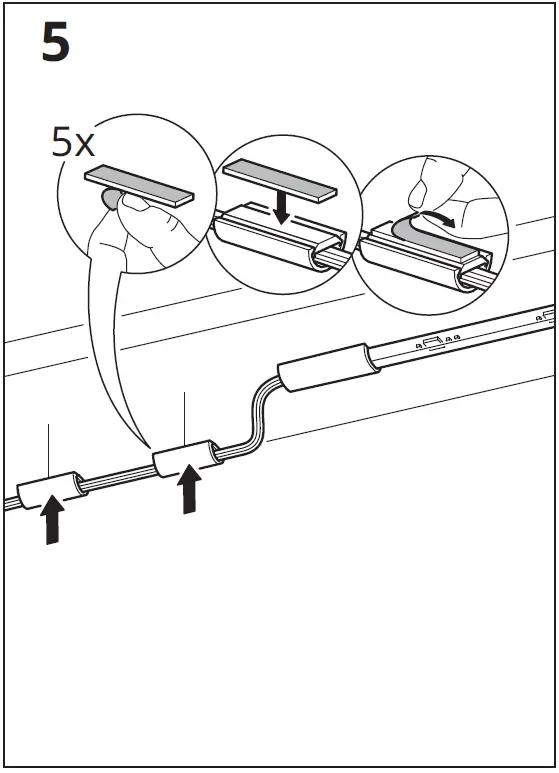 5

5x