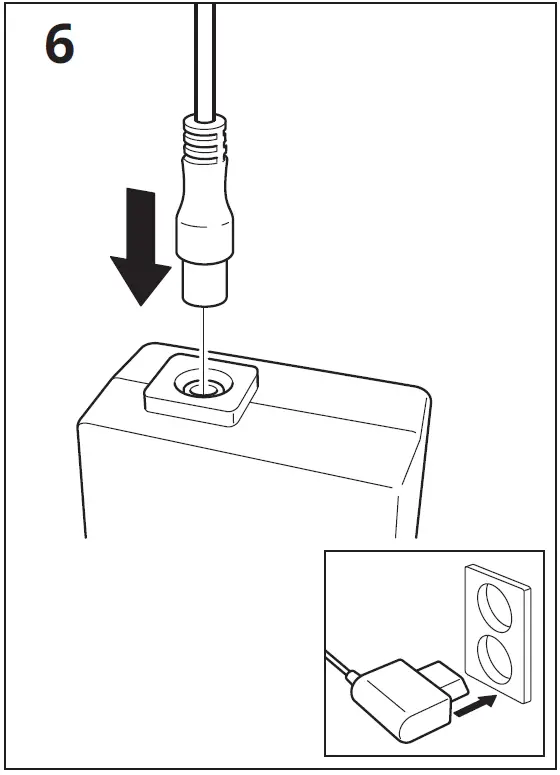 6