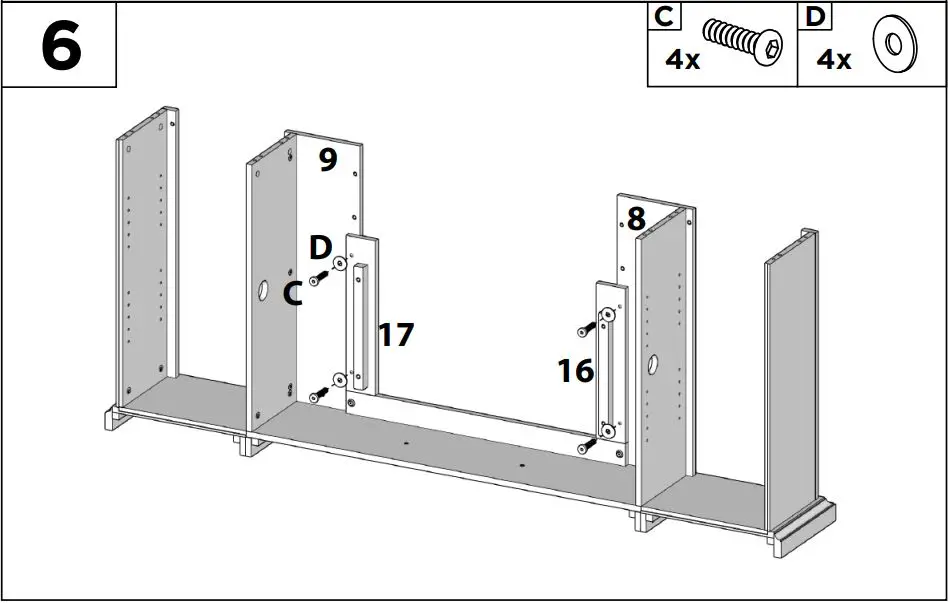 6

C
4x

D
4x

9
8
D
C
17
16