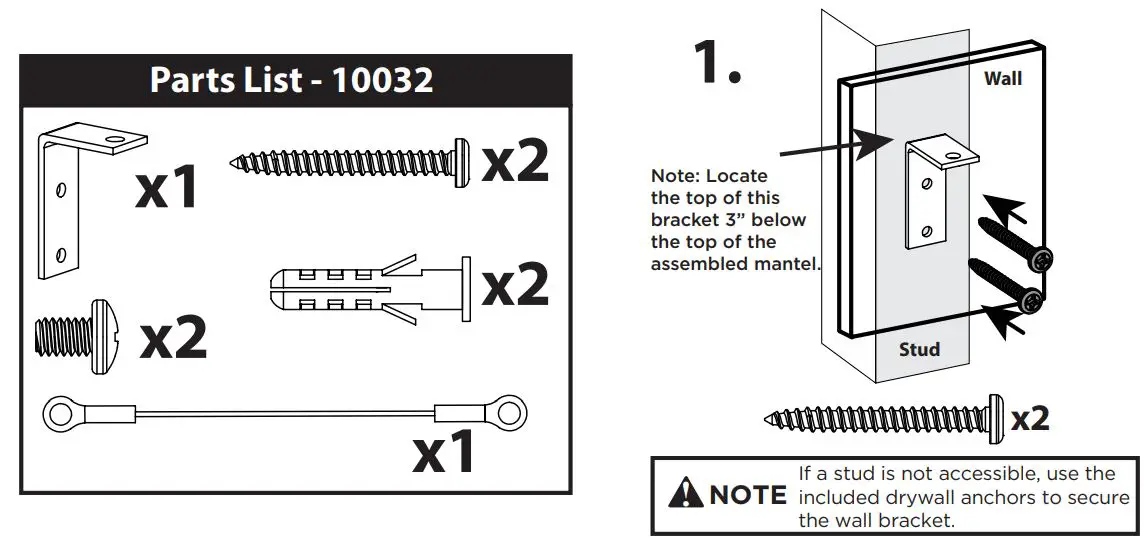 Parts List - 10032

x1

x2

x2

x2

x1

1.

Wall

Note: Locate the top of this bracket 3” below the top of the assembled mantel.

Stud

x2

NOTE If a stud is not accessible, use the included drywall anchors to secure the wall bracket.