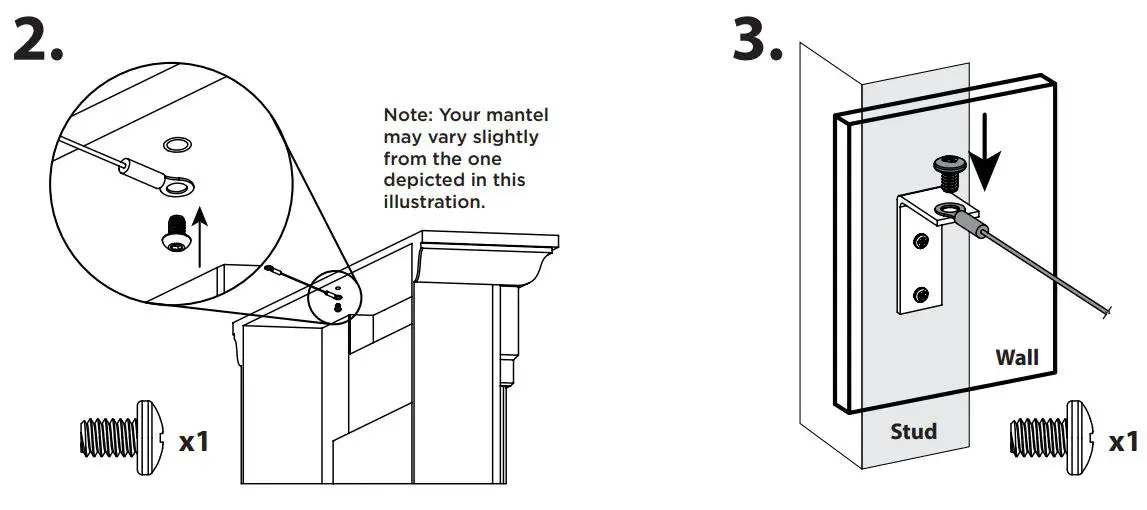 2.

Note: Your mantel may vary slightly from the one depicted in this illustration.

x1

3.

Wall

Stud

x1