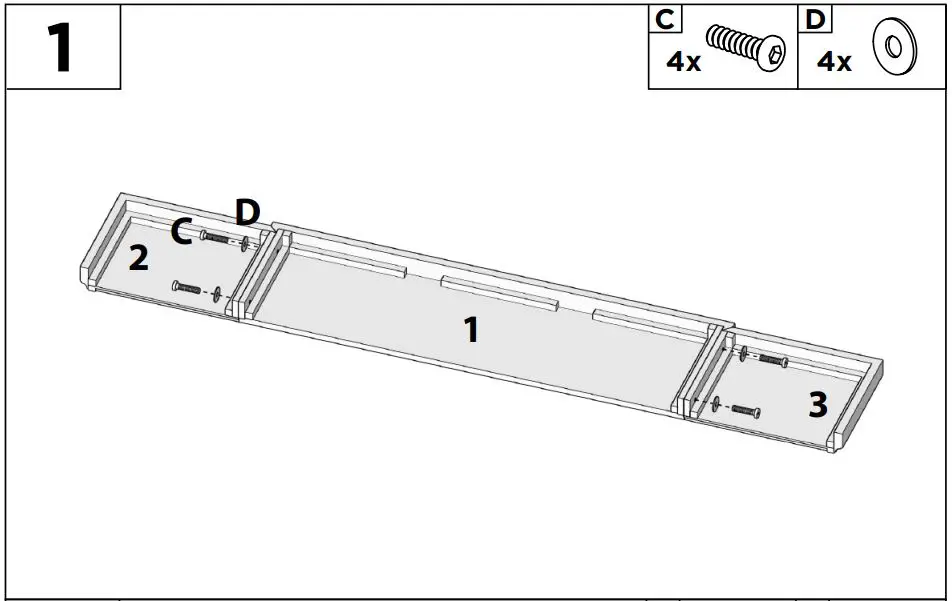 1

C
4x

D
4x

D
C
2
1
3