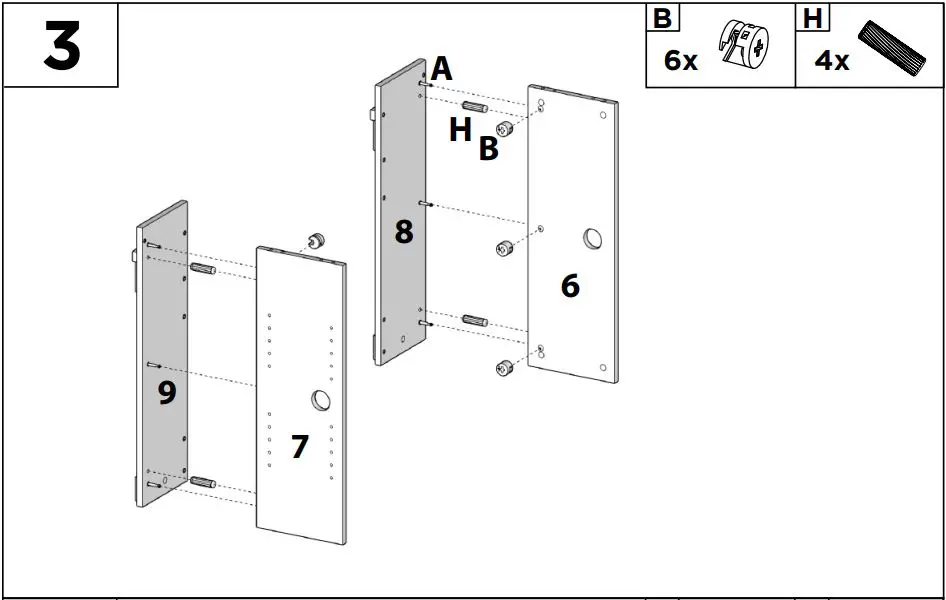 3

B
6x

H
4x

A
H
B
8
6
9
7