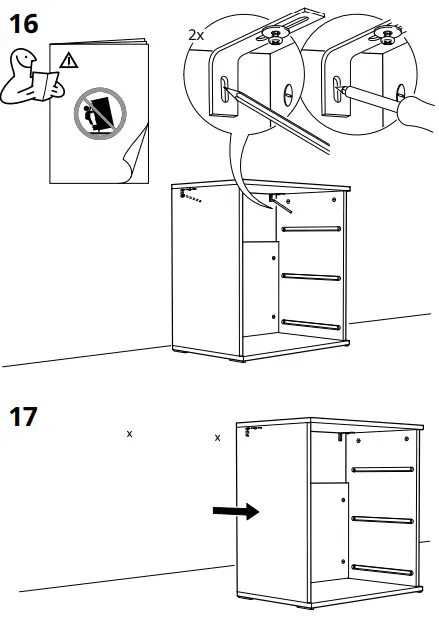 16

2x

17

x

x