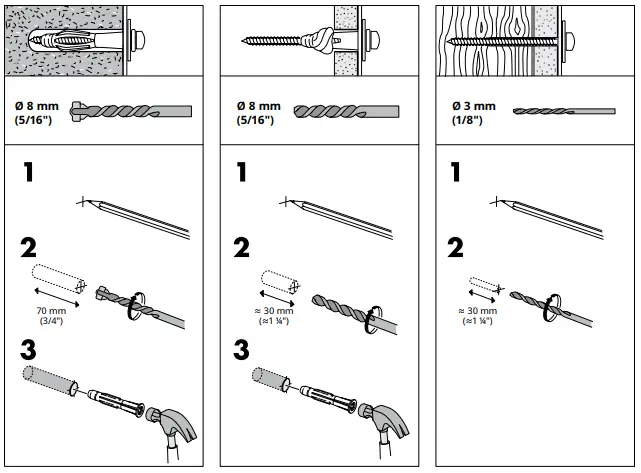 Ø 8 mm
(5/16")

1

2

70 mm
(3/4")

3

Ø 8 mm
(5/16")

1

2

≈ 30 mm
(≈1 ¼")

3

Ø 3 mm
(1/8")

1

2

≈ 30 mm
(≈1 ¼")