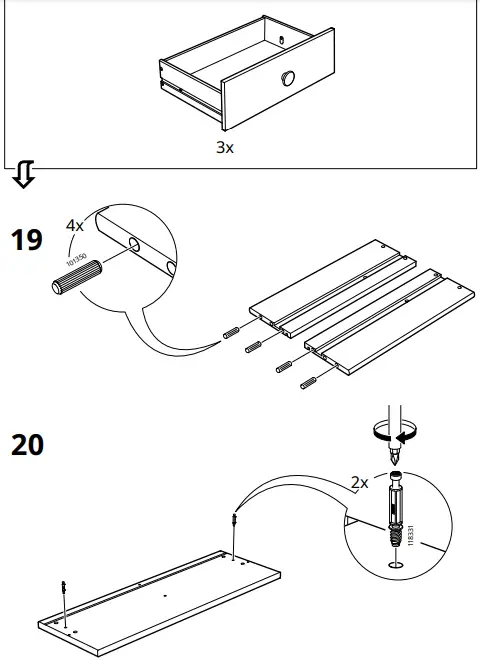 3x

19

4x

101350

20

2x

118331