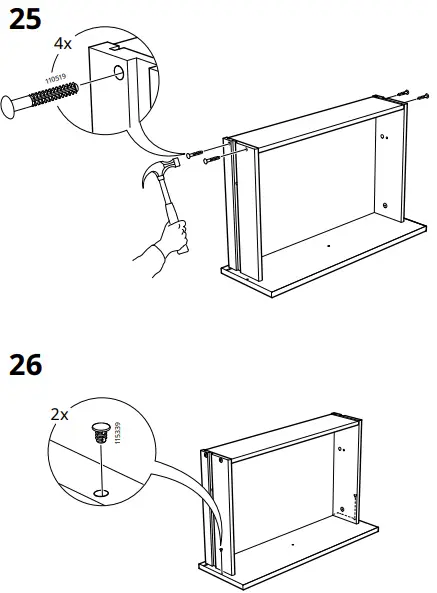 25

4x

110519

26

2x

115339