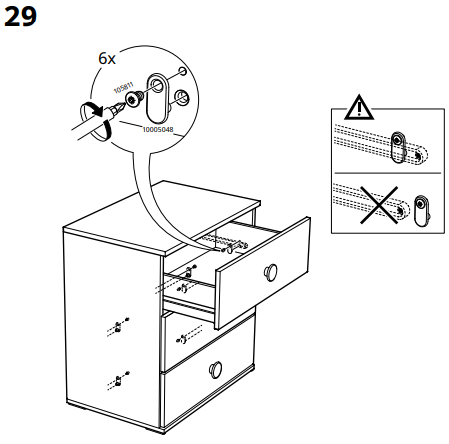 29

6x

105811

10005048