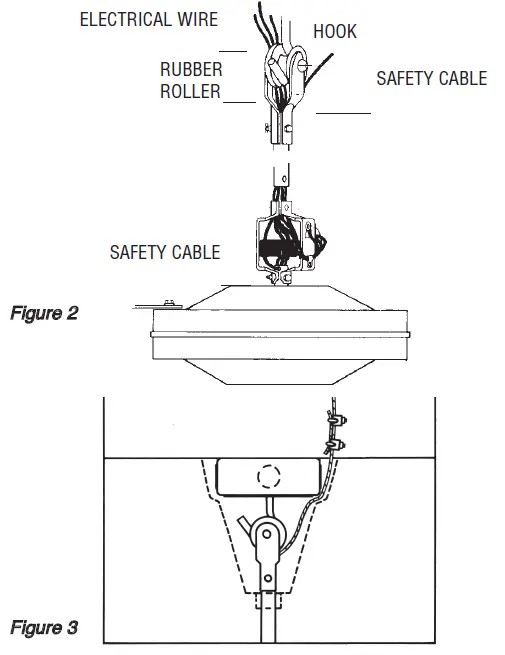 ELECTRICAL WIRE

HOOK

RUBBER ROLLER

SAFETY CABLE

SAFETY CABLE

Figure 2

Figure 3