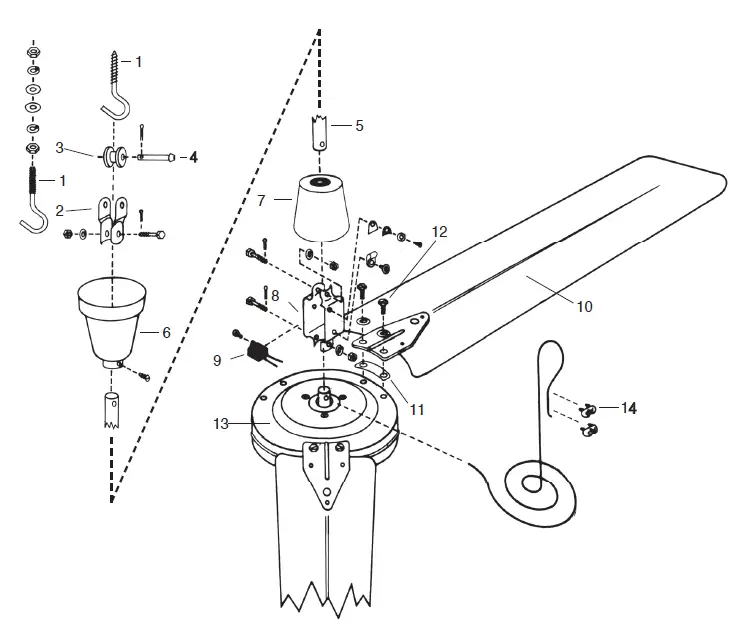 1
3
4
1
2
6
5
7
12
8
10
9
11
14
13