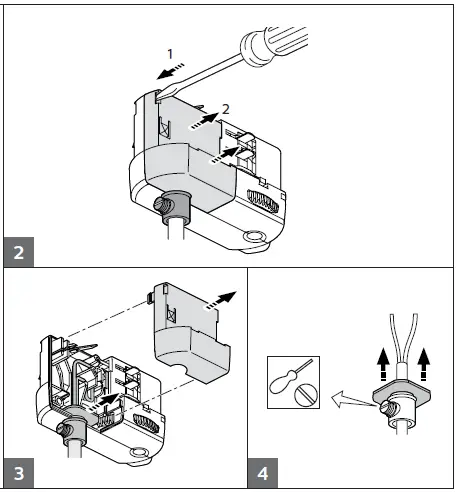 1
2
2
3
4