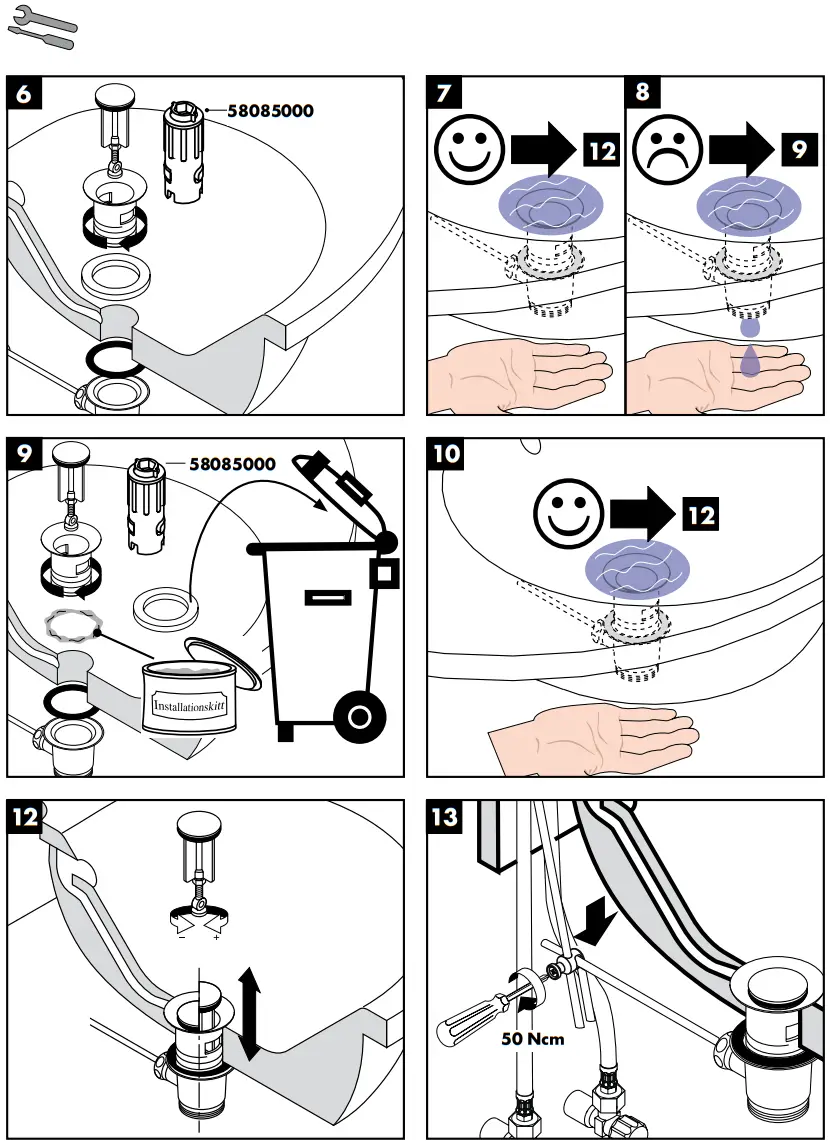 6

58085000

7

12

8

9

9

58085000

Installationskitt

10

12

12

−

+

13

50 Ncm