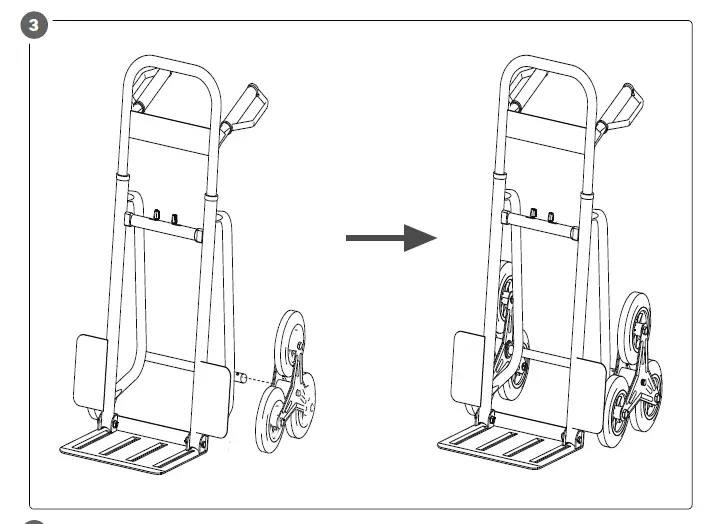 3