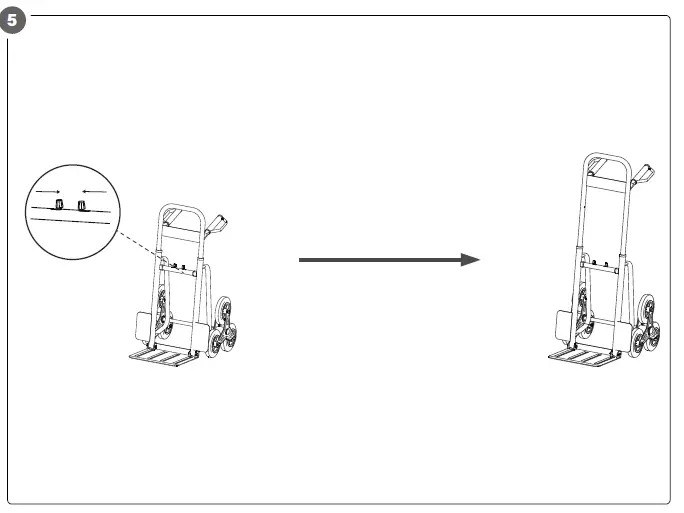 5