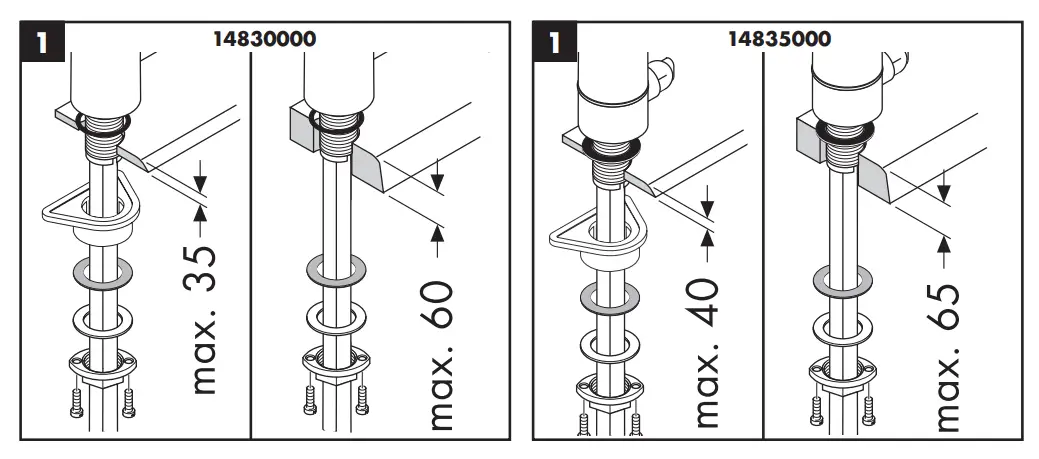 1 14830000

max. 35

max. 60

1 14835000

max. 40

max. 65