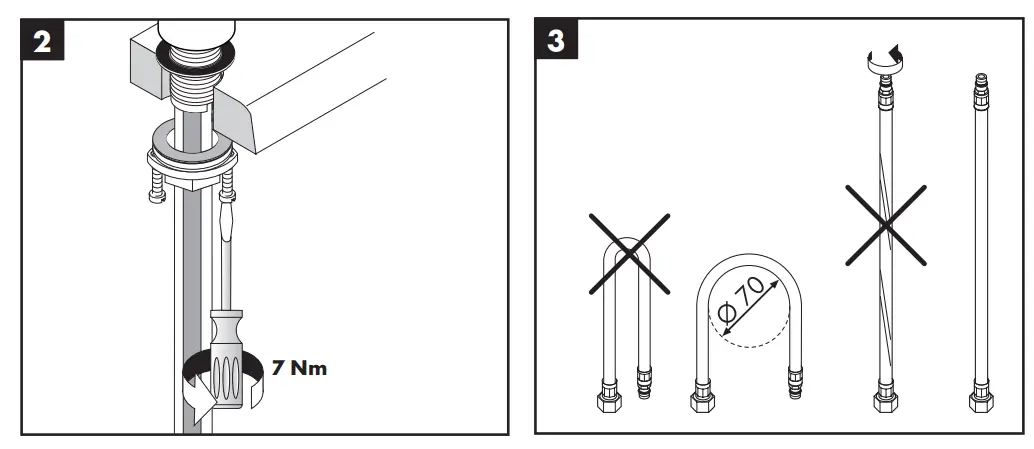 2

7 Nm

3

$\phi 70$