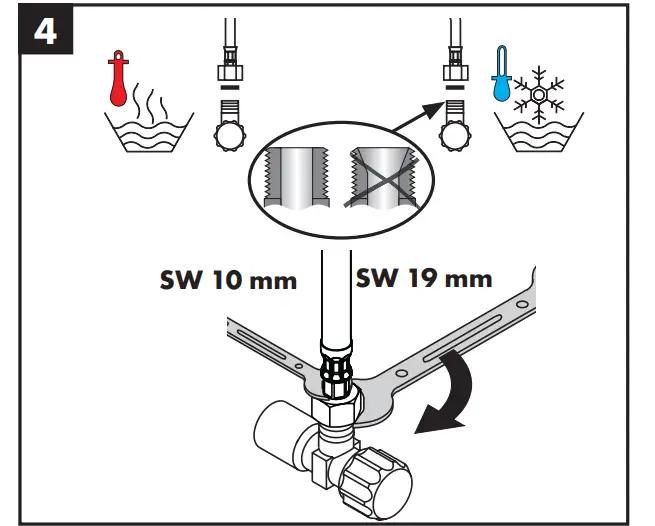 4

SW 10 mm

SW 19 mm